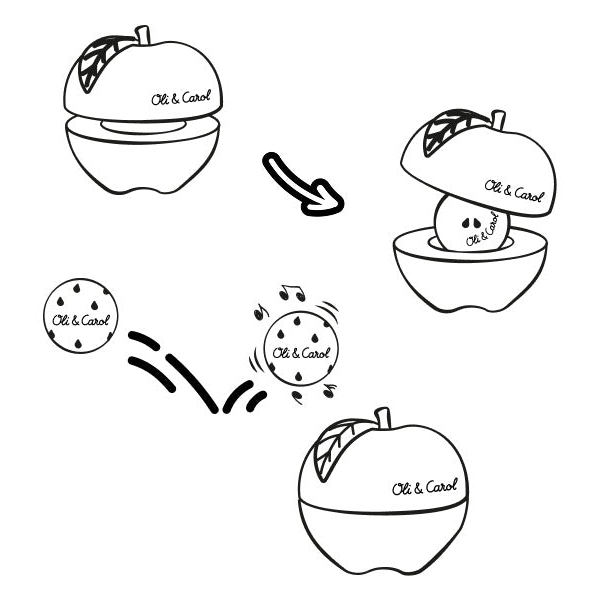 Oli & Carol

Oli & Carol

Oli & Carol

Oli & Carol

Oli & Carol

Oli & Carol